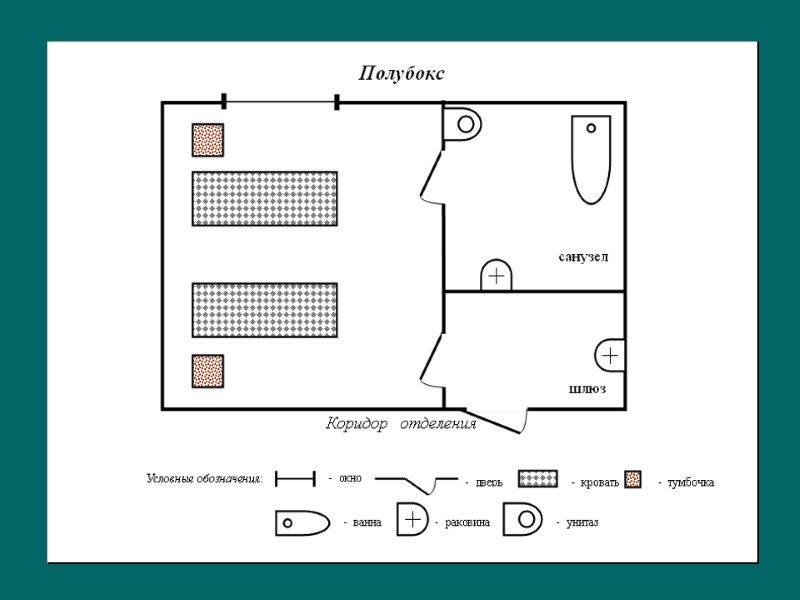 Полубокс

санузел

шлюз

Коридор отделения

Условные обозначения: - окно - дверь - кровать - тумбочка

- ванна - раковина - унитаз